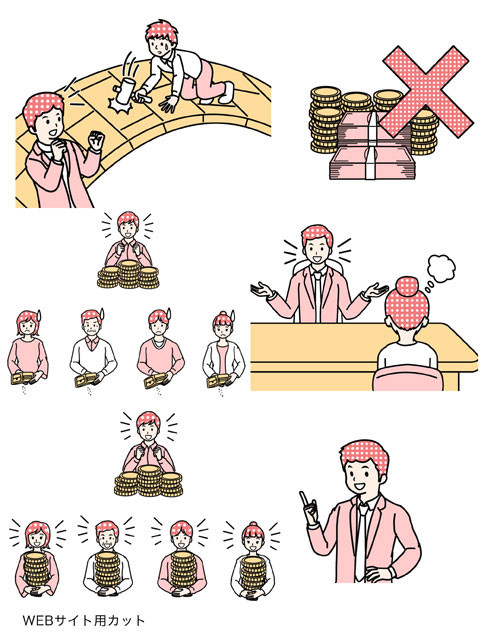 WEBサイト用カット