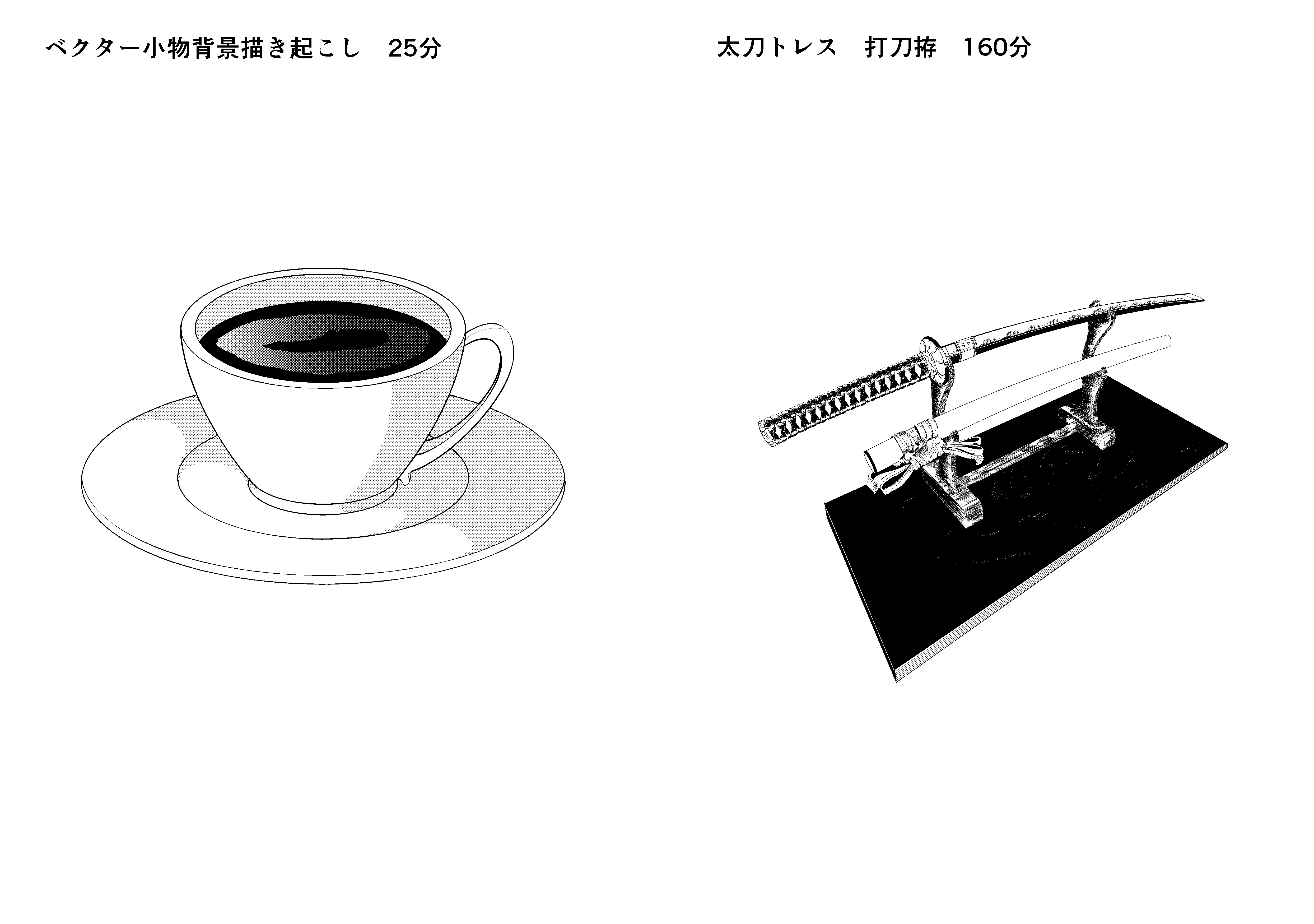 ベクター小物背景描き起こし　25分

太刀トレス　打刀拵　160分

45