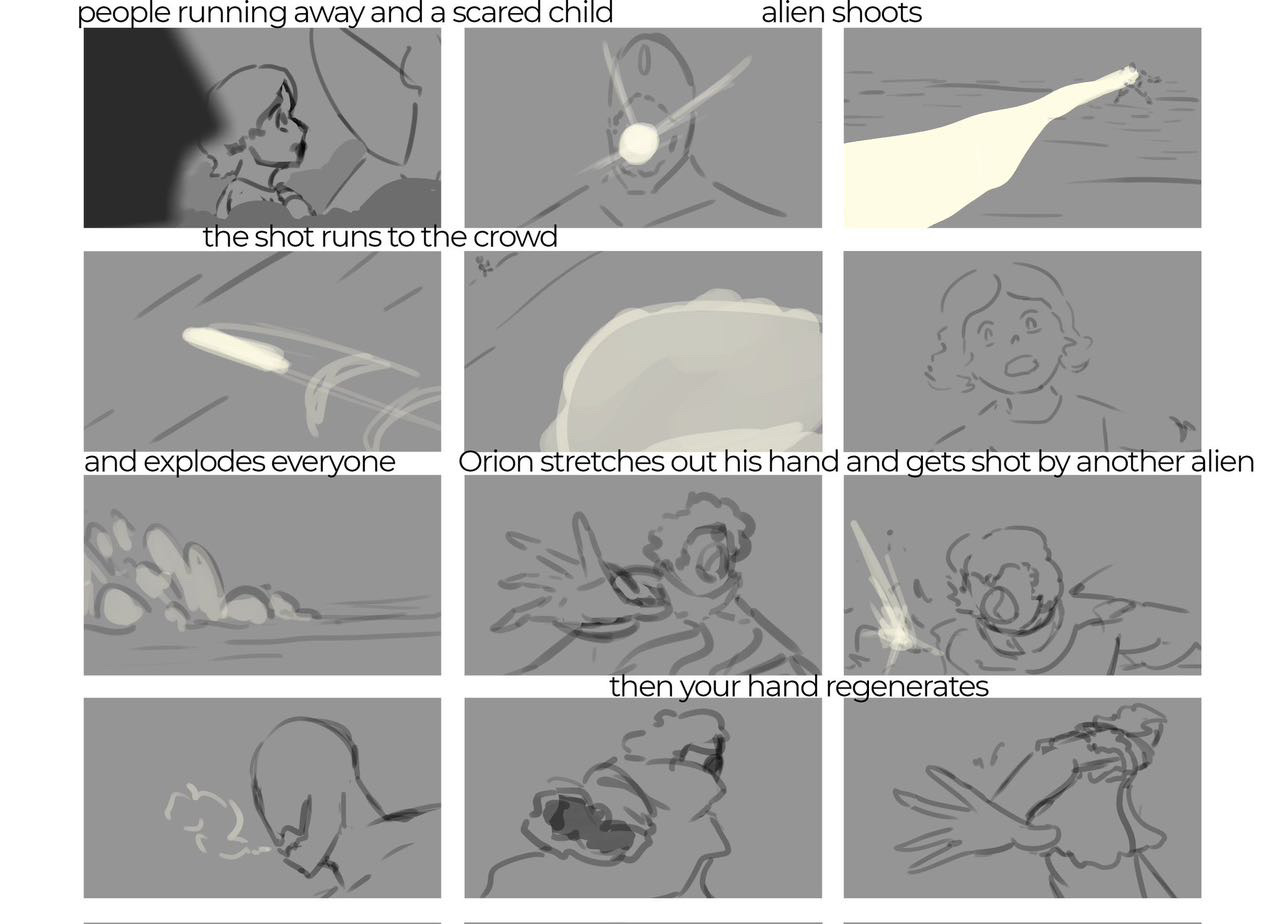 people running away and a scared child

alien shoots

the shot runs to the crowd

and explodes everyone

Orion stretches out his hand and gets shot by another alien

then your hand regenerates