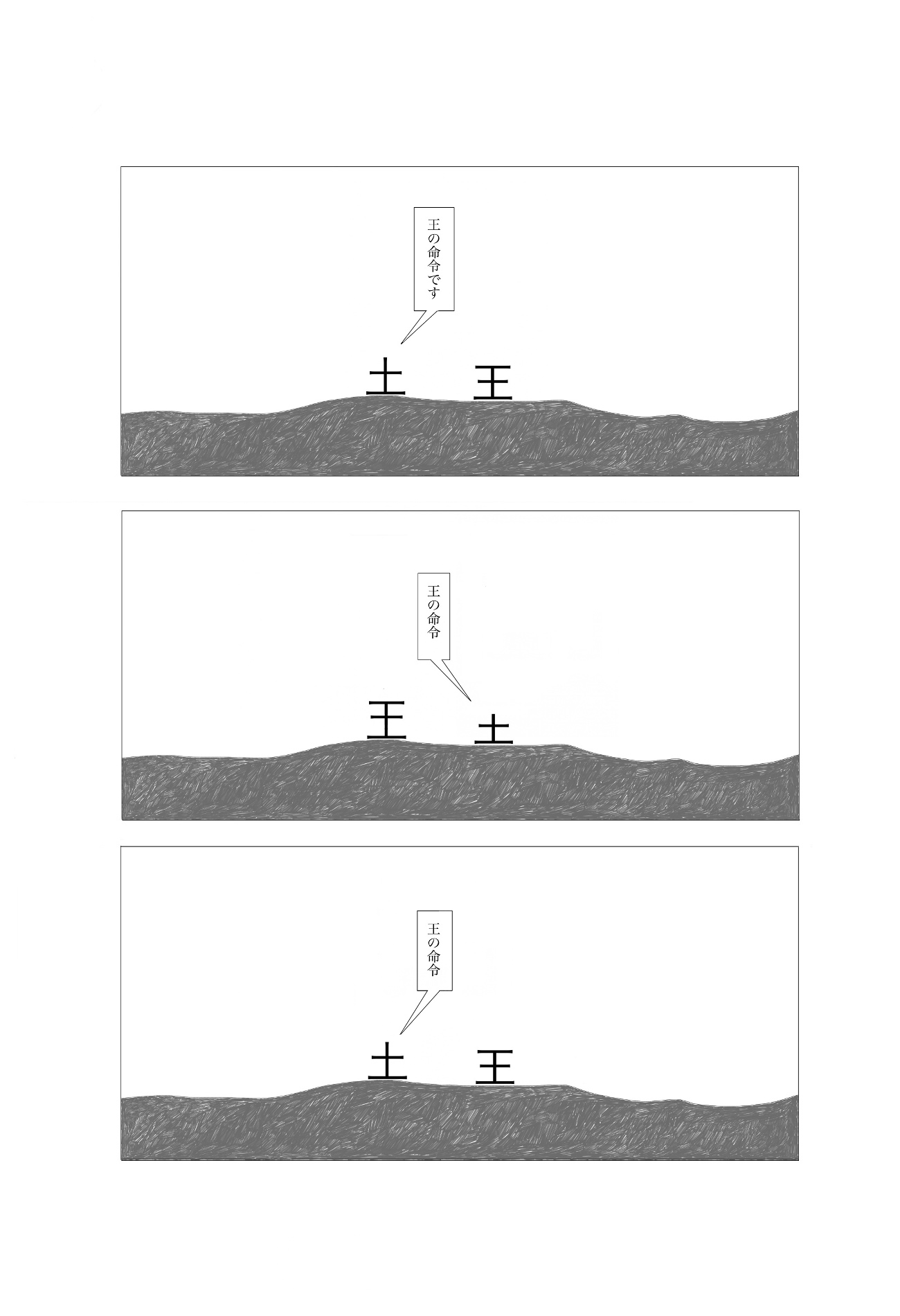 王の命令です

土 王

王の命令

王 土

王の命令

土 王