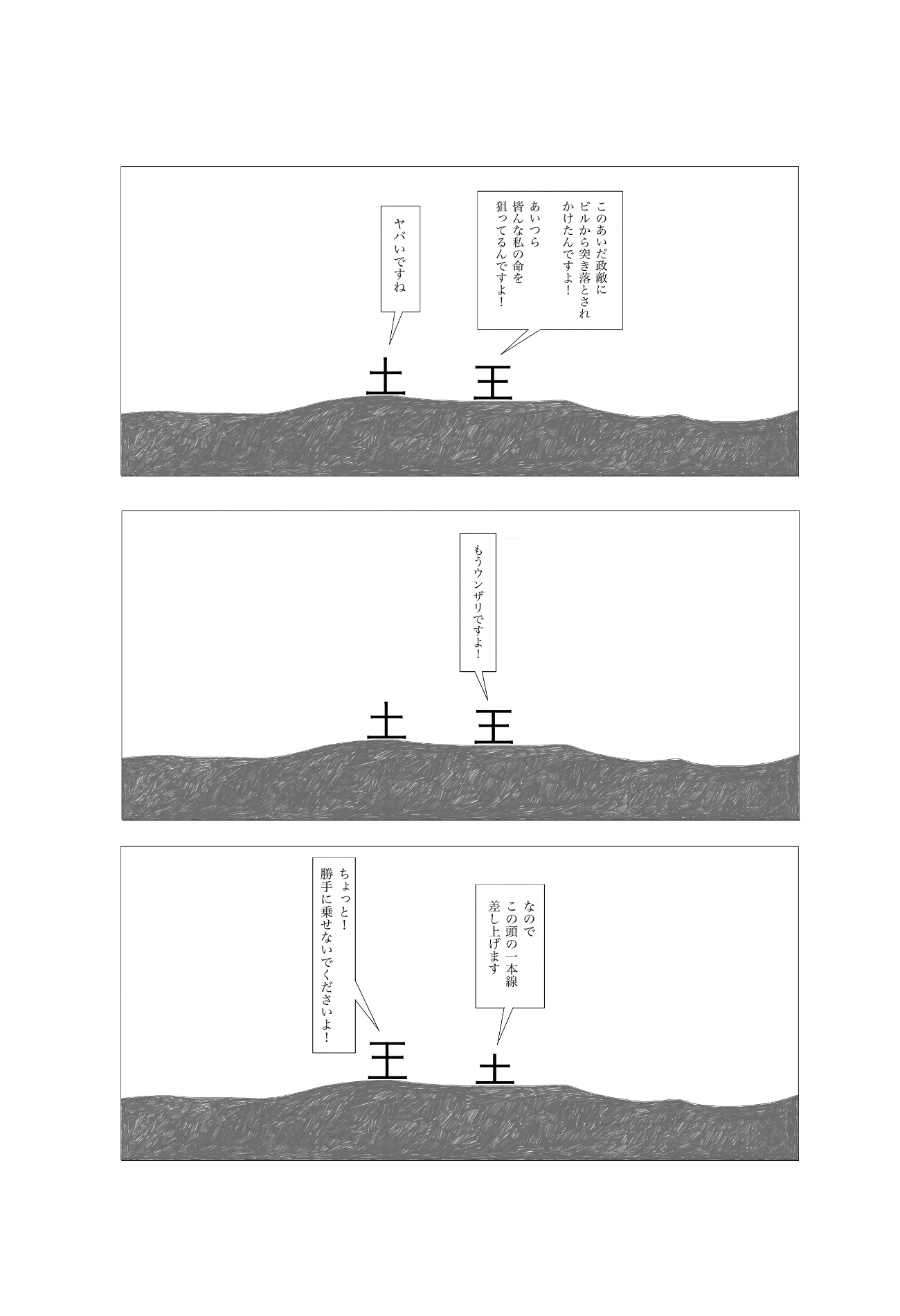 このあいだ政敵に
ビルから突き落とされ
かけたんですよ！
あいつら
皆んな私の命を
狙ってるんですよ！

ヤバいですね

土 王

もうウンザリですよ！

土 王

なので
この頭の一本線
差し上げます

ちょっと！
勝手に乗せないでくださいよ！

王 土